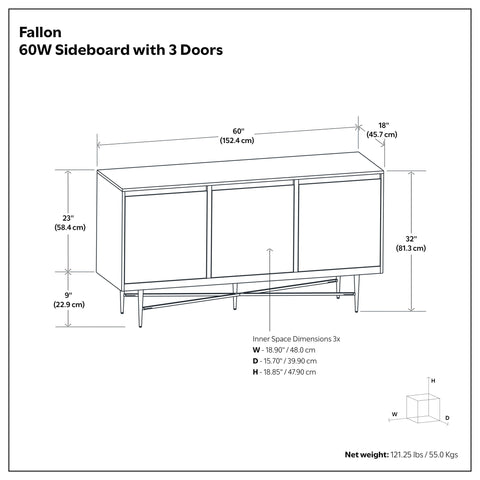 Fallon
60W Sideboard with 3 Doors

60"
(152.4 cm)

18"
(45.7 cm)

23"
(58.4 cm)

9"
(22.9 cm)

32"
(81.3 cm)

Inner Space Dimensions 3x
W - 18.90" / 48.0 cm
D - 15.70" / 39.90 cm
H - 18.85" / 47.90 cm

H
W
D

Net weight: 121.25 lbs / 55.0 Kgs