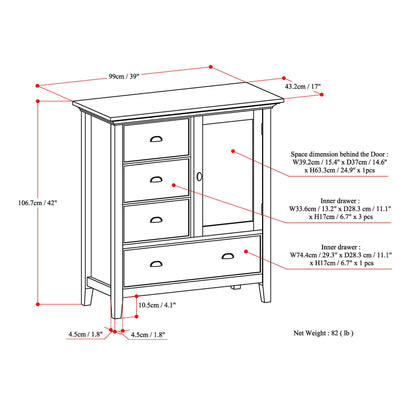 99cm / 39"

43.2cm / 17"

106.7cm / 42"

Space dimension behind the Door : W39.2cm / 15.4" x D37cm / 14.6" x H63.3cm / 24.9" x 1pcs

Inner drawer : W33.6cm / 13.2" x D28.3 cm / 11.1" x H17cm / 6.7" x 3 pcs

Inner drawer : W74.4cm / 29.3" x D28.3 cm / 11.1" x H17cm / 6.7" x 1 pcs

10.5cm / 4.1"

4.5cm / 1.8"

4.5cm / 1.8"

Net Weight : 82 ( lb )