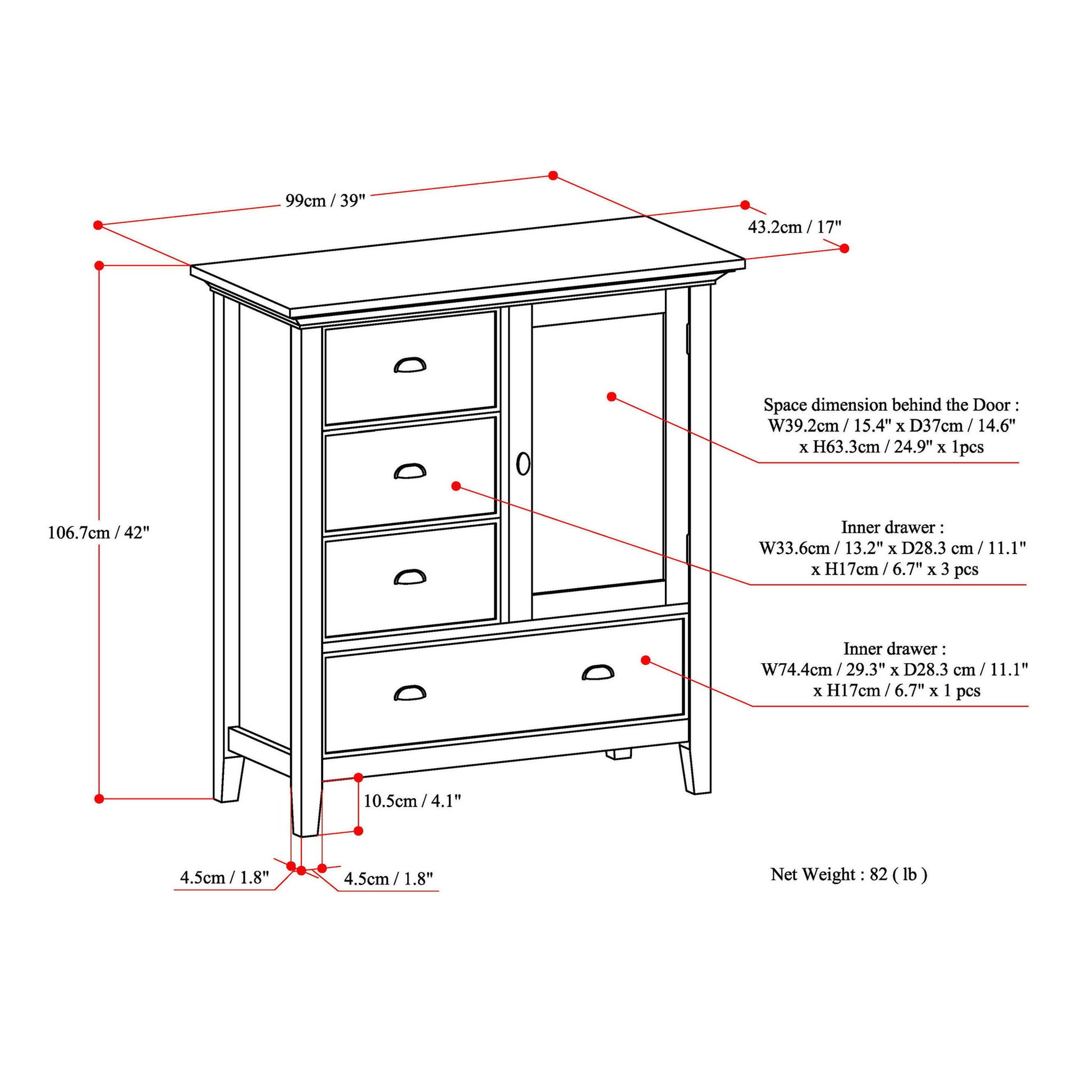 99cm / 39"

43.2cm / 17"

106.7cm / 42"

Space dimension behind the Door :
W39.2cm / 15.4" x D37cm / 14.6"
x H63.3cm / 24.9" x 1pcs

Inner drawer :
W33.6cm / 13.2" x D28.3 cm / 11.1"
x H17cm / 6.7" x 3 pcs

Inner drawer :
W74.4cm / 29.3" x D28.3 cm / 11.1"
x H17cm / 6.7" x 1 pcs

10.5cm / 4.1"

4.5cm / 1.8"

4.5cm / 1.8"

Net Weight : 82 ( lb )