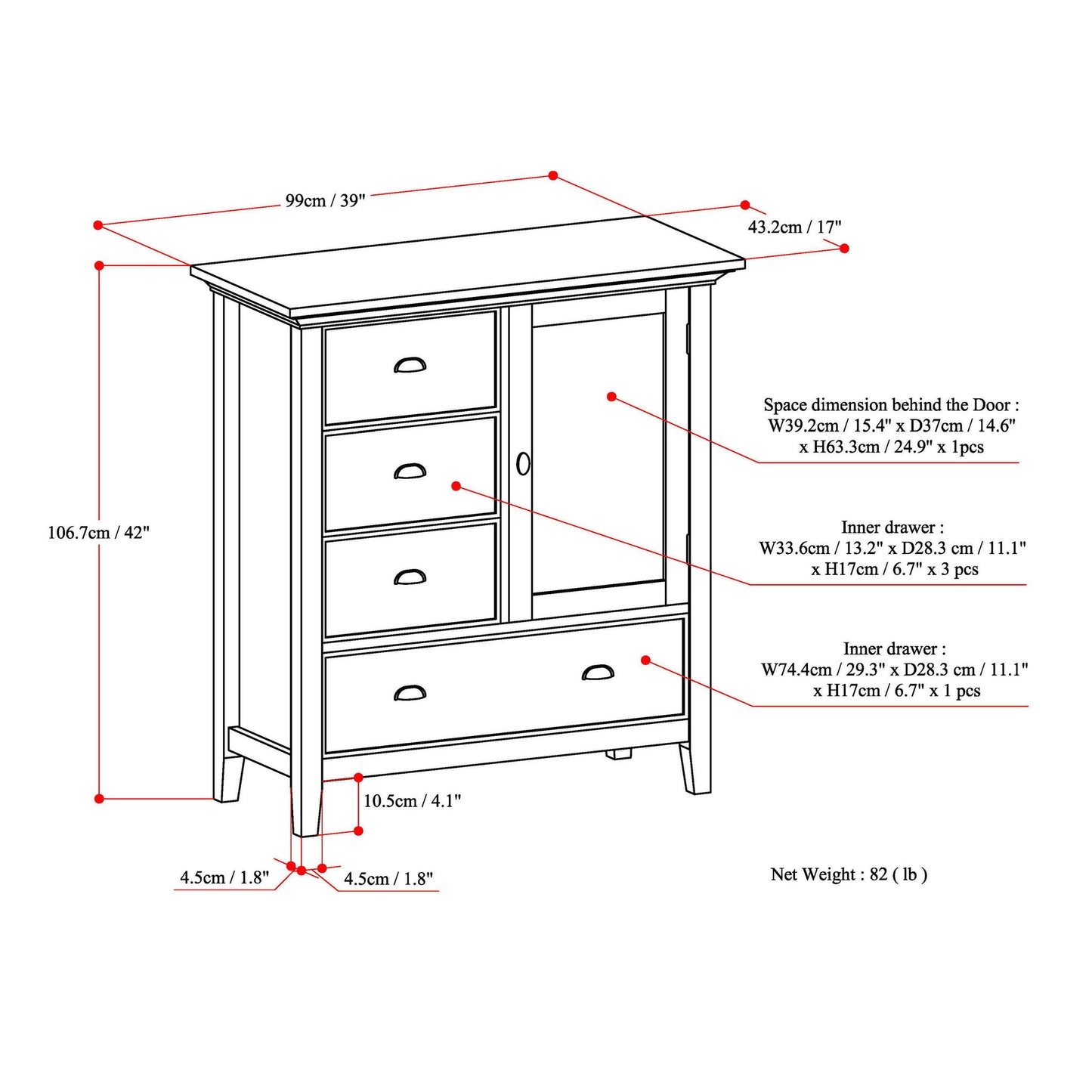 99cm / 39"

43.2cm / 17"

106.7cm / 42"

Space dimension behind the Door :
W39.2cm / 15.4" x D37cm / 14.6"
x H63.3cm / 24.9" x 1pcs

Inner drawer :
W33.6cm / 13.2" x D28.3 cm / 11.1"
x H17cm / 6.7" x 3 pcs

Inner drawer :
W74.4cm / 29.3" x D28.3 cm / 11.1"
x H17cm / 6.7" x 1 pcs

10.5cm / 4.1"

4.5cm / 1.8"

4.5cm / 1.8"

Net Weight : 82 ( lb )