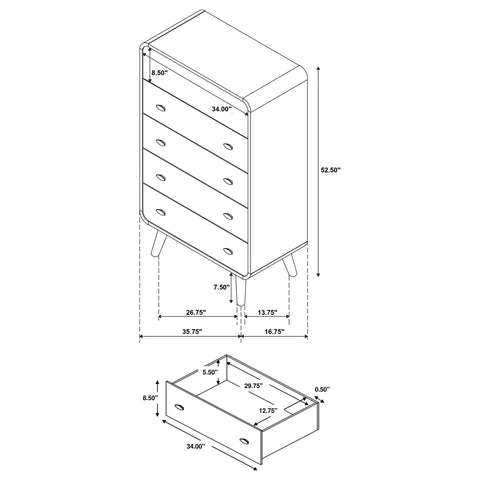 8.50"
34.00"
52.50"
7.50"
26.75"
13.75"
35.75"
16.75"
5.50"
29.75"
0.50"
8.50"
12.75"
34.00"